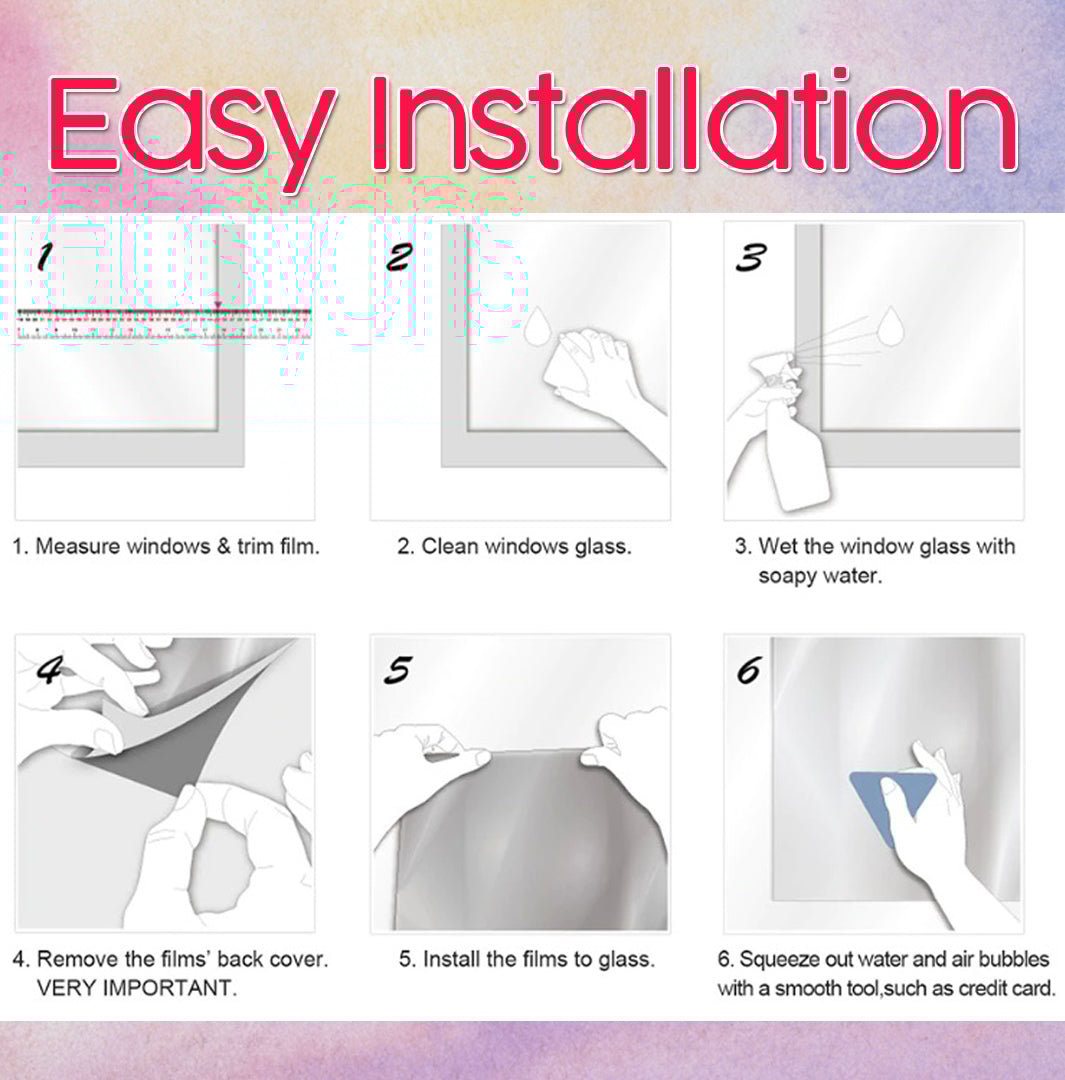 Easy Installation

1

2

3

1. Measure windows & trim film.

2. Clean windows glass.

3. Wet the window glass with soapy water.

4

5

6

4. Remove the films' back cover. VERY IMPORTANT.

5. Install the films to glass.

6. Squeeze out water and air bubbles with a smooth tool,such as credit card.