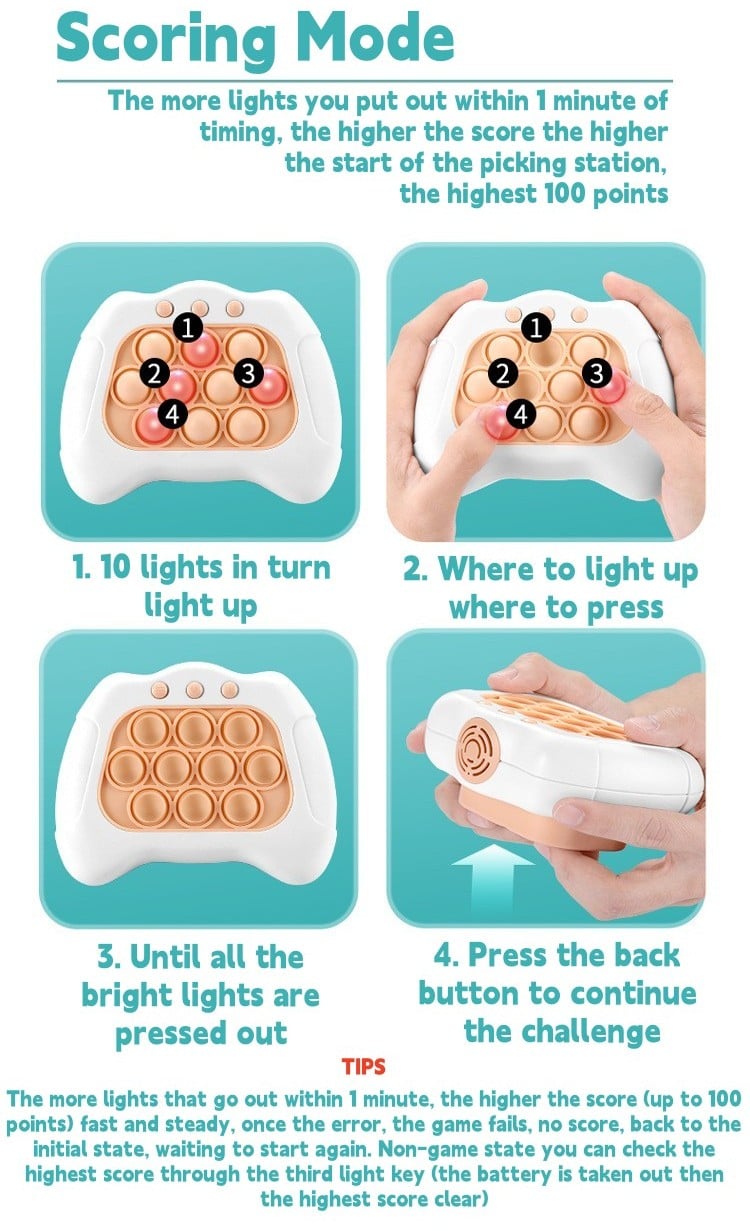 Scoring Mode

The more lights you put out within 1 minute of timing, the higher the score the higher the start of the picking station, the highest 100 points

1
2
3
4

1
2
3
4

1. 10 lights in turn light up

2. Where to light up where to press

3. Until all the bright lights are pressed out

4. Press the back button to continue the challenge

TIPS

The more lights that go out within 1 minute, the higher the score (up to 100 points) fast and steady, once the error, the game fails, no score, back to the initial state, waiting to start again. Non-game state you can check the highest score through the third light key (the battery is taken out then the highest score clear)