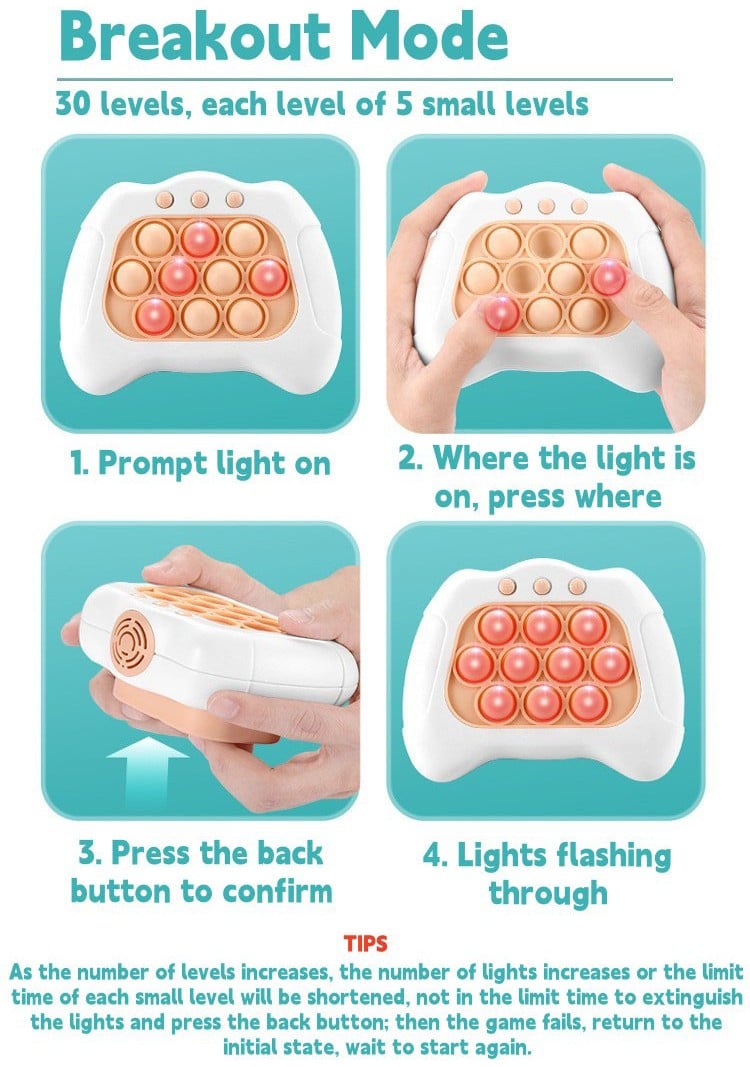 Breakout Mode

30 levels, each level of 5 small levels

1. Prompt light on

2. Where the light is on, press where

3. Press the back button to confirm

4. Lights flashing through

TIPS

As the number of levels increases, the number of lights increases or the limit time of each small level will be shortened, not in the limit time to extinguish the lights and press the back button; then the game fails, return to the initial state, wait to start again.