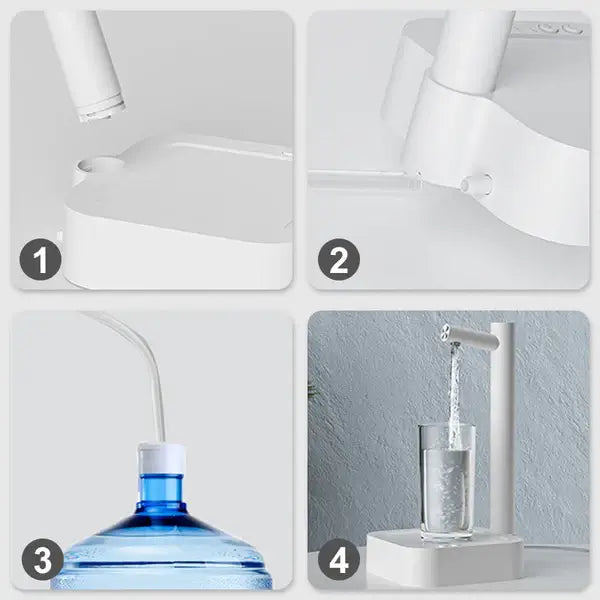 1

2

3

4